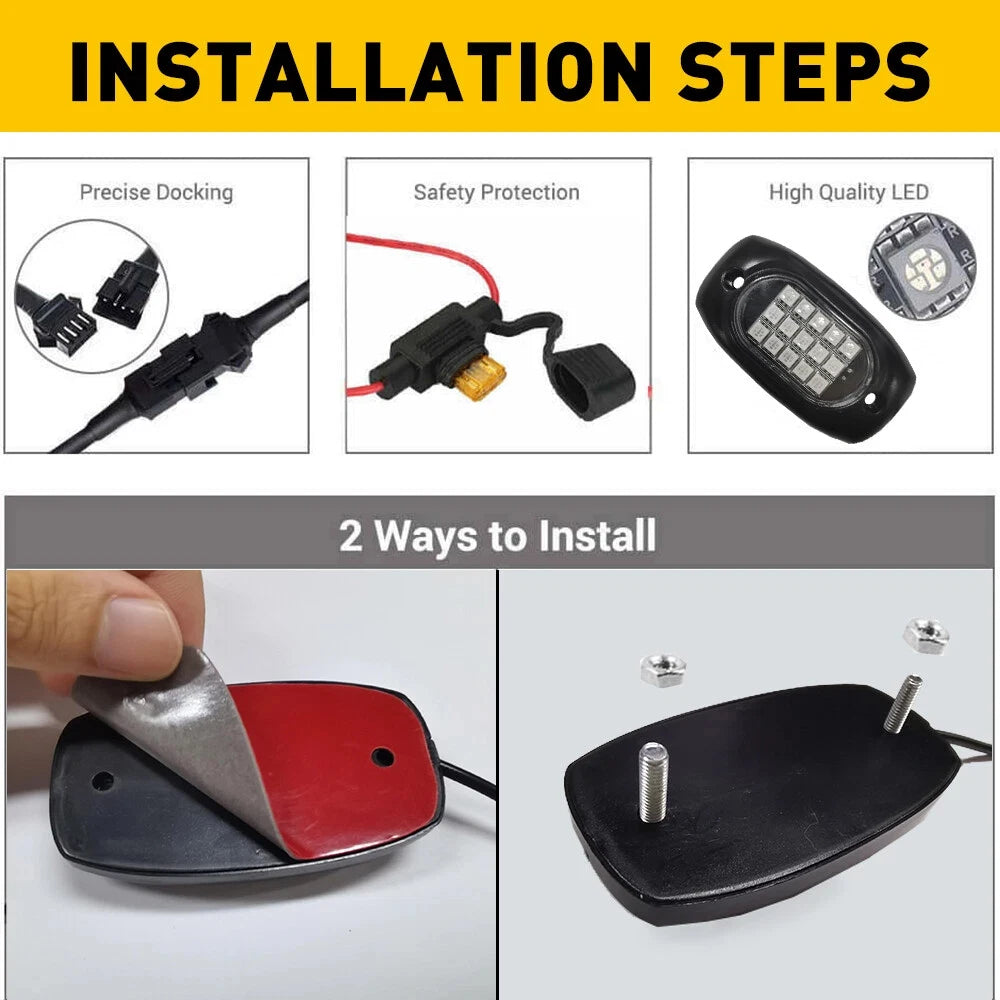 INSTALLATION STEPS

Precise Docking

Safety Protection

High Quality LED

2 Ways to Install